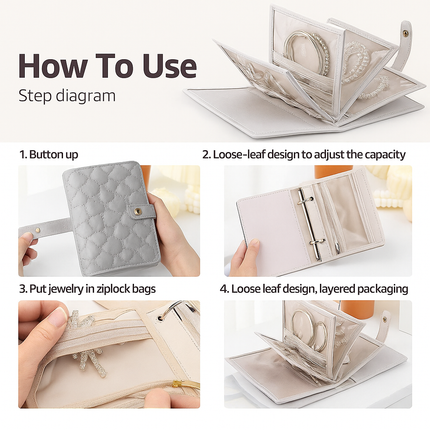 How To Use
Step diagram

1. Button up

2. Loose-leaf design to adjust the capacity

3. Put jewelry in ziplock bags

4. Loose leaf design, layered packaging