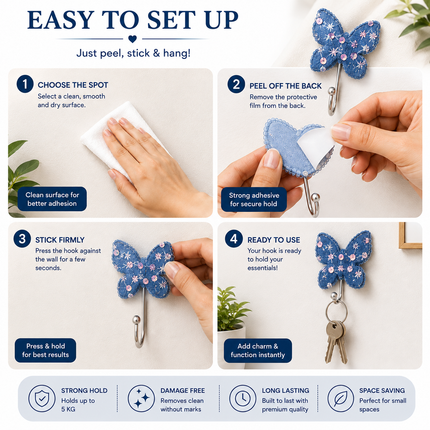 EASY TO SET UP

Just peel, stick & hang!

1 CHOOSE THE SPOT
Select a clean, smooth and dry surface.

Clean surface for better adhesion

2 PEEL OFF THE BACK
Remove the protective film from the back.

Strong adhesive for secure hold

3 STICK FIRMLY
Press the hook against the wall for a few seconds.

Press & hold for best results

4 READY TO USE
Your hook is ready to hold your essentials!

Add charm & function instantly

STRONG HOLD
Holds up to 5 KG

DAMAGE FREE
Removes clean without marks

LONG LASTING
Built to last with premium quality

SPACE SAVING
Perfect for small spaces