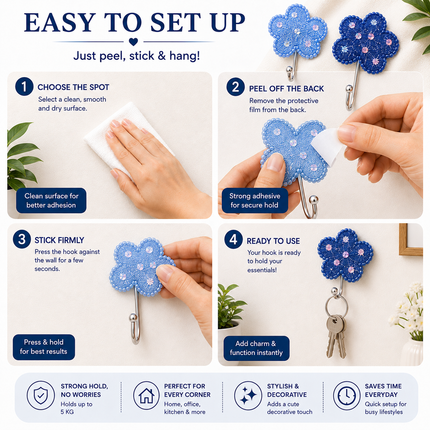 EASY TO SET UP

Just peel, stick & hang!

1 CHOOSE THE SPOT
Select a clean, smooth and dry surface.

Clean surface for better adhesion

2 PEEL OFF THE BACK
Remove the protective film from the back.

Strong adhesive for secure hold

3 STICK FIRMLY
Press the hook against the wall for a few seconds.

Press & hold for best results

4 READY TO USE
Your hook is ready to hold your essentials!

Add charm & function instantly

STRONG HOLD, NO WORRIES
Holds up to 5 KG

PERFECT FOR EVERY CORNER
Home, office, kitchen & more

STYLISH & DECORATIVE
Adds a cute decorative touch

SAVES TIME EVERYDAY
Quick setup for busy lifestyles