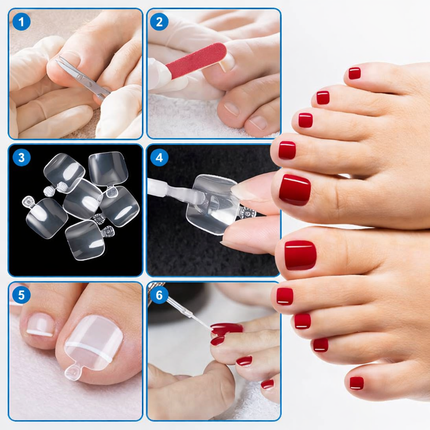 1
2
3
4
5
6