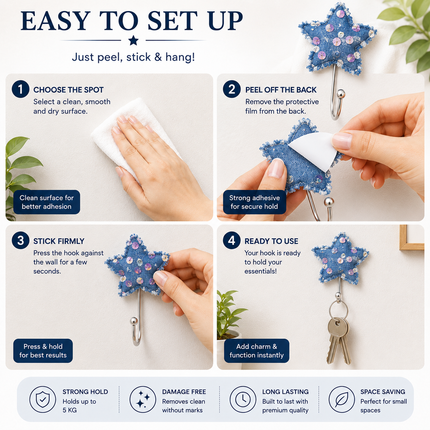 EASY TO SET UP

Just peel, stick & hang!

1 CHOOSE THE SPOT
Select a clean, smooth and dry surface.

Clean surface for better adhesion

2 PEEL OFF THE BACK
Remove the protective film from the back.

Strong adhesive for secure hold

3 STICK FIRMLY
Press the hook against the wall for a few seconds.

Press & hold for best results

4 READY TO USE
Your hook is ready to hold your essentials!

Add charm & function instantly

STRONG HOLD
Holds up to 5 KG

DAMAGE FREE
Removes clean without marks

LONG LASTING
Built to last with premium quality

SPACE SAVING
Perfect for small spaces