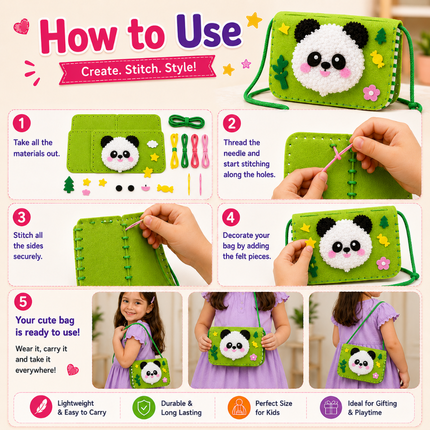 How to Use

Create. Stitch. Style!

1
Take all the materials out.

2
Thread the needle and start stitching along the holes.

3
Stitch all the sides securely.

4
Decorate your bag by adding the felt pieces.

5
Your cute bag is ready to use!

Wear it, carry it and take it everywhere!

Lightweight & Easy to Carry

Durable & Long Lasting

Perfect Size for Kids

Ideal for Gifting & Playtime