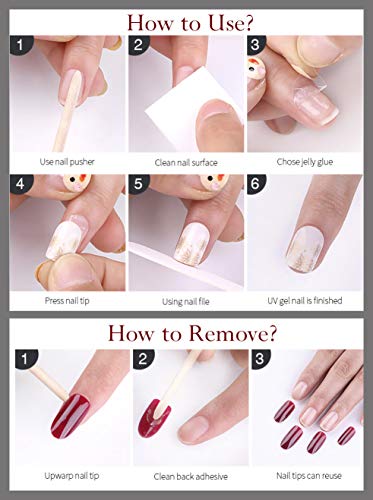 How to Use?

1
Use nail pusher

2
Clean nail surface

3
Chose jelly glue

4
Press nail tip

5
Using nail file

6
UV gel nail is finished

How to Remove?

1
Upwarp nail tip

2
Clean back adhesive

3
Nail tips can reuse