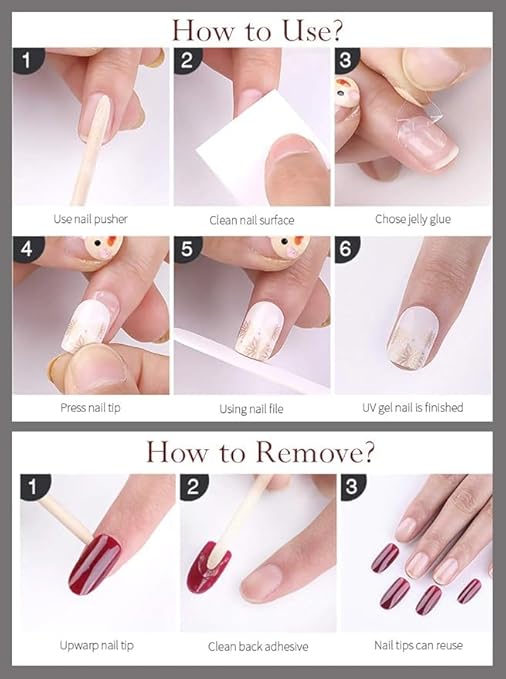 How to Use?

1
Use nail pusher

2
Clean nail surface

3
Chose jelly glue

4
Press nail tip

5
Using nail file

6
UV gel nail is finished

How to Remove?

1
Upwarp nail tip

2
Clean back adhesive

3
Nail tips can reuse