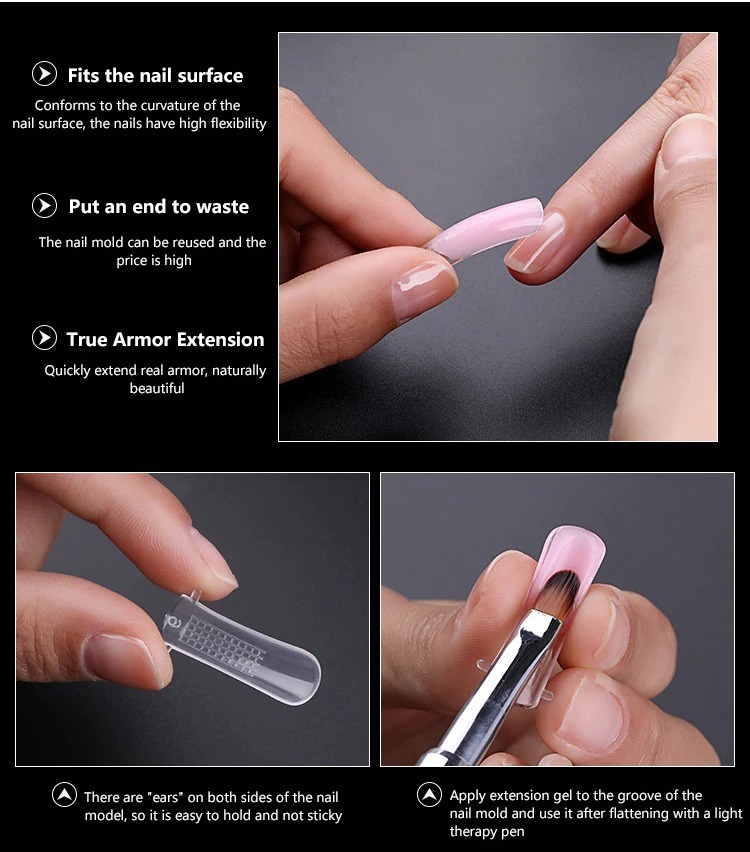 Fits the nail surface

Conforms to the curvature of the nail surface, the nails have high flexibility

Put an end to waste

The nail mold can be reused and the price is high

True Armor Extension

Quickly extend real armor, naturally beautiful

There are "ears" on both sides of the nail model, so it is easy to hold and not sticky

Apply extension gel to the groove of the nail mold and use it after flattening with a light therapy pen