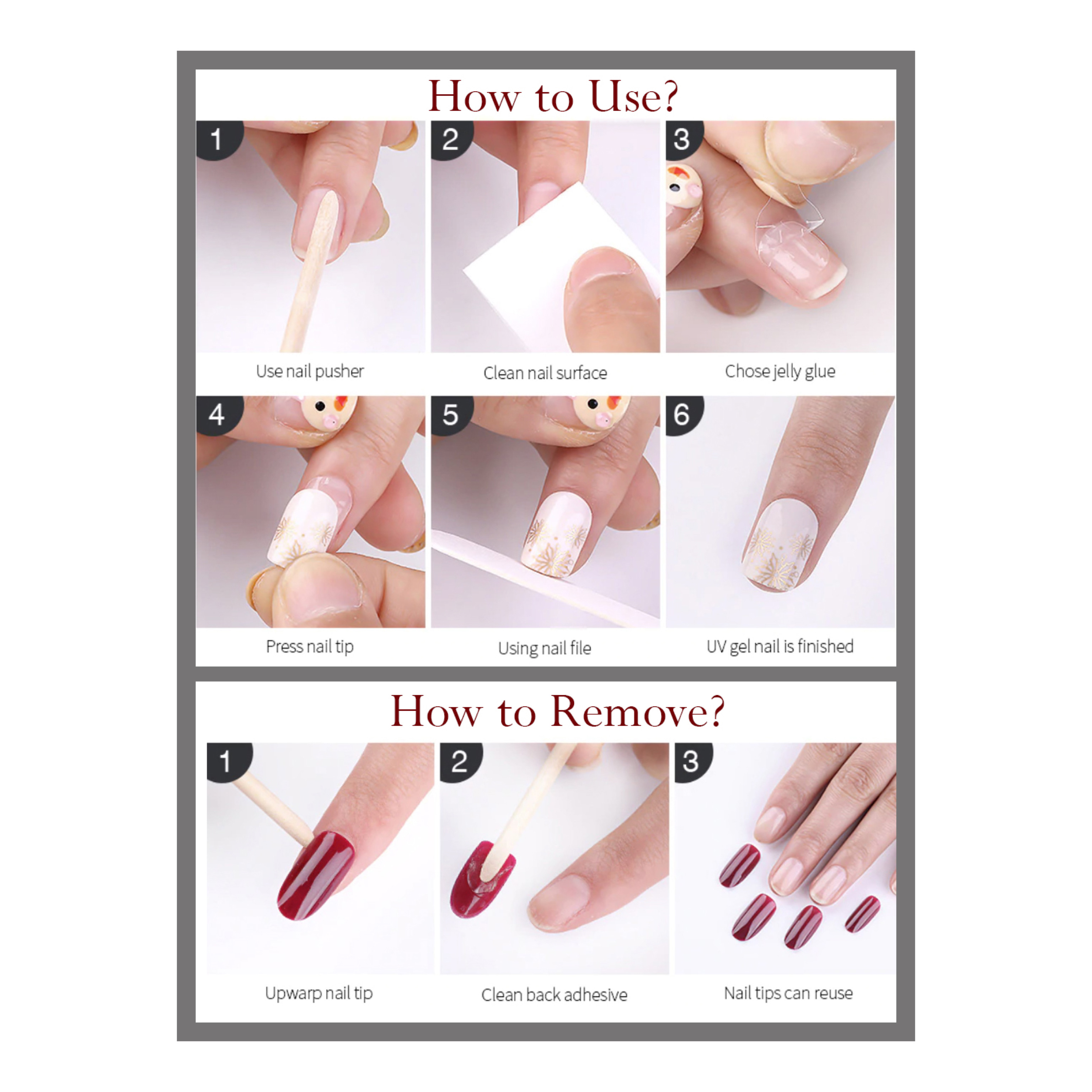 How to Use?

1
Use nail pusher

2
Clean nail surface

3
Chose jelly glue

4
Press nail tip

5
Using nail file

6
UV gel nail is finished

How to Remove?

1
Upwarp nail tip

2
Clean back adhesive

3
Nail tips can reuse